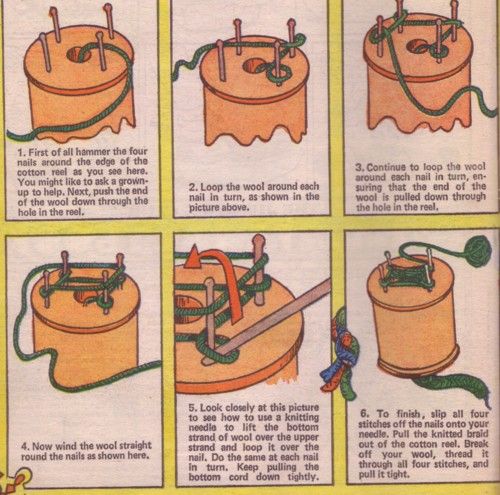 1. First of all hammer the four nails around the edge of the cotton reel as you see here. You might like to ask a grown-up to help. Next, push the end of the wool down through the hole in the reel.

2. Loop the wool around each nail in turn, as shown in the picture above.

3. Continue to loop the wool around each nail in turn, ensuring that the end of the wool is pulled down through the hole in the reel.

4. Now wind the wool straight round the nails as shown here.

5. Look closely at this picture to see how to use a knitting needle to lift the bottom strand of wool over the upper strand and loop it over the nail. Do the same at each nail in turn. Keep pulling the bottom cord down tightly.

6. To finish, slip all four stitches off the nails onto your needle. Pull the knitted braid out of the cotton reel. Break off your wool, thread it through all four stitches, and pull it tight.